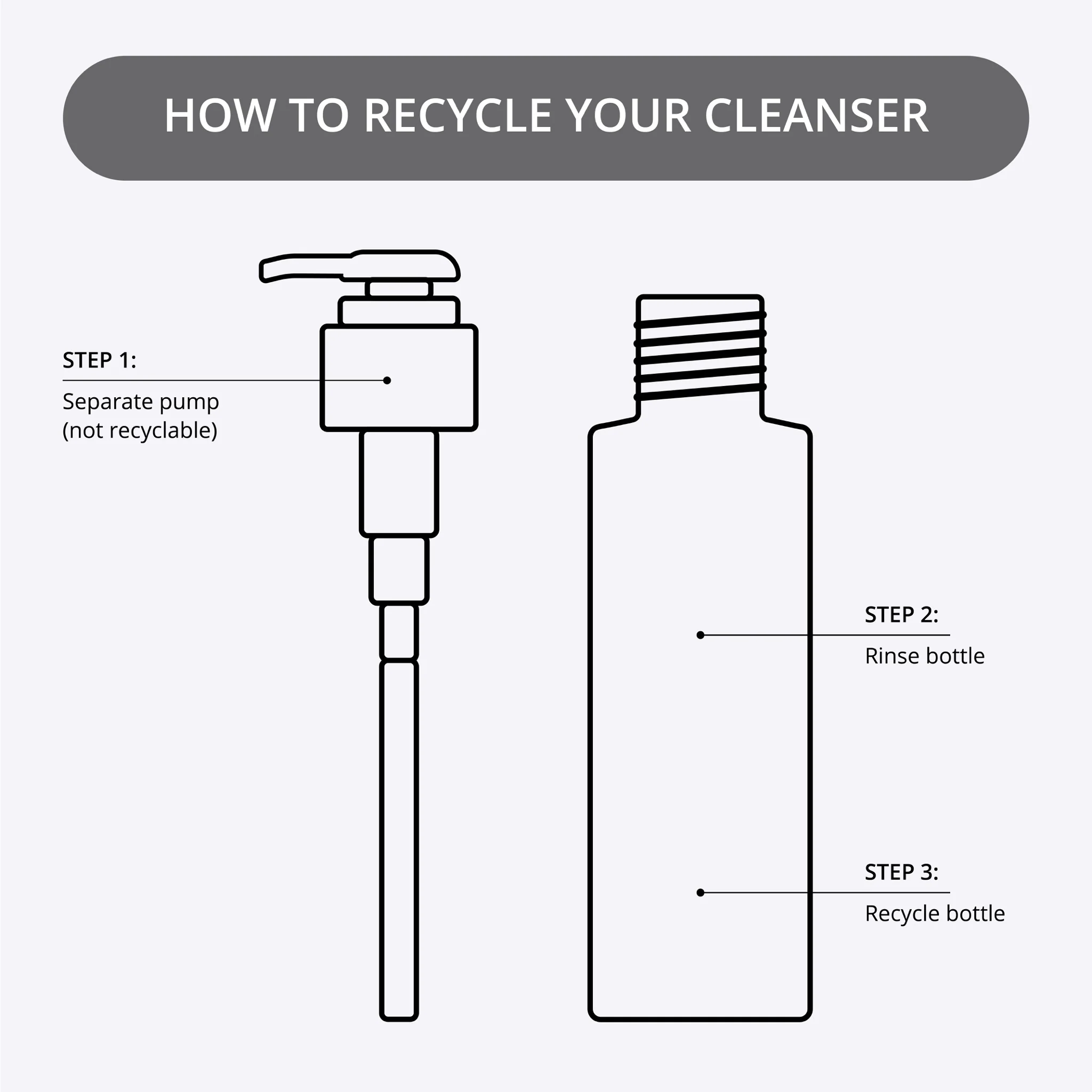 HOW TO RECYCLE YOUR CLEANSER

STEP 1:
Separate pump (not recyclable)

STEP 2:
Rinse bottle

STEP 3:
Recycle bottle